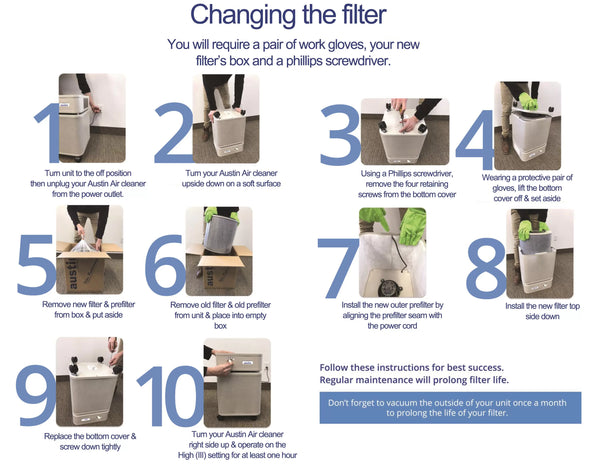 Changing the filter

You will require a pair of work gloves, your new filter's box and a phillips screwdriver.

1

Turn unit to the off position then unplug your Austin Air cleaner from the power outlet.

2

Turn your Austin Air cleaner upside down on a soft surface

3

Using a Phillips screwdriver, remove the four retaining screws from the bottom cover

4

Wearing a protective pair of gloves, lift the bottom cover off & set aside

5

austin

Remove new filter & prefilter from box & put aside

6

austin

Remove old filter & old prefilter from unit & place into empty box

7

Install the new outer prefilter by aligning the prefilter seam with the power cord

8

Install the new filter top side down

9

Replace the bottom cover & screw down tightly

10

Turn your Austin Air cleaner right side up & operate on the High (III) setting for at least one hour

Follow these instructions for best success. Regular maintenance will prolong filter life.

Don't forget to vacuum the outside of your unit once a month to prolong the life of your filter.